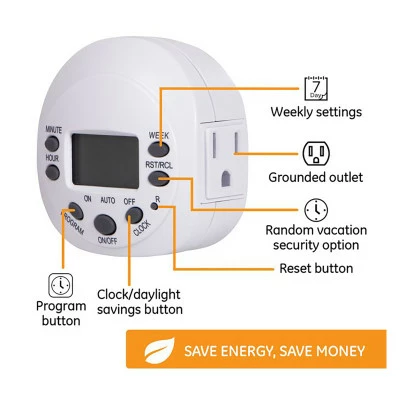 MINUTE
HOUR
WEEK
RST/RCL
ON AUTO OFF
R
PROGRAM
ON/OFF
CLOCK

7
Day

Weekly settings

Grounded outlet

Random vacation security option

Reset button

Program button

Clock/daylight savings button

SAVE ENERGY, SAVE MONEY